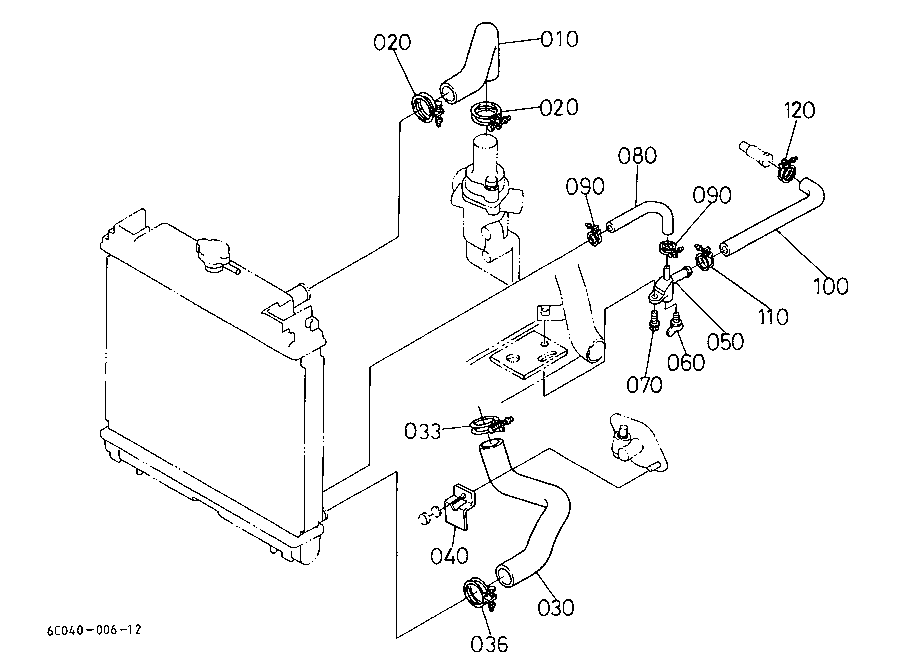 020
010
020
120
080
090
090
100
110
050
060
070
033
040
030
036
6C040-006-12